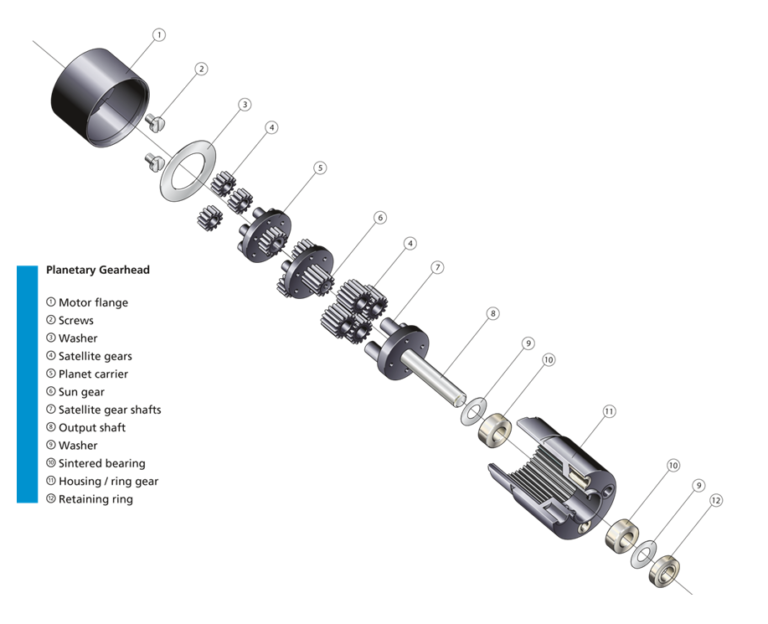 1
2
3
4
5
6
4
7
8
9
10
11
10
9
12

Planetary Gearhead

① Motor flange
② Screws
③ Washer
④ Satellite gears
⑤ Planet carrier
⑥ Sun gear
⑦ Satellite gear shafts
⑧ Output shaft
⑨ Washer
⑩ Sintered bearing
⑪ Housing / ring gear
⑫ Retaining ring